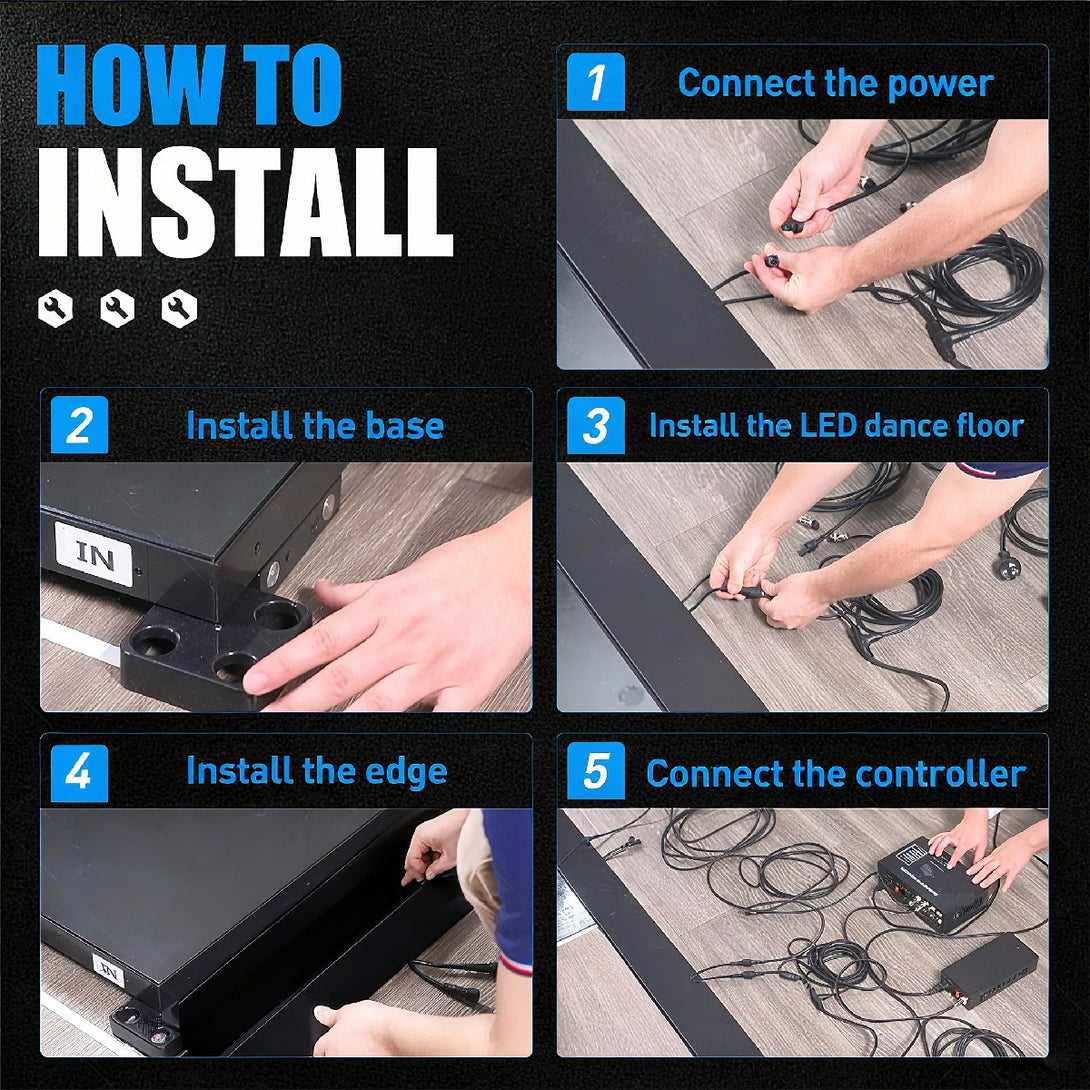 HOW TO
INSTALL

1 Connect the power

2 Install the base

IN

3 Install the LED dance floor

4 Install the edge

IN

5 Connect the controller