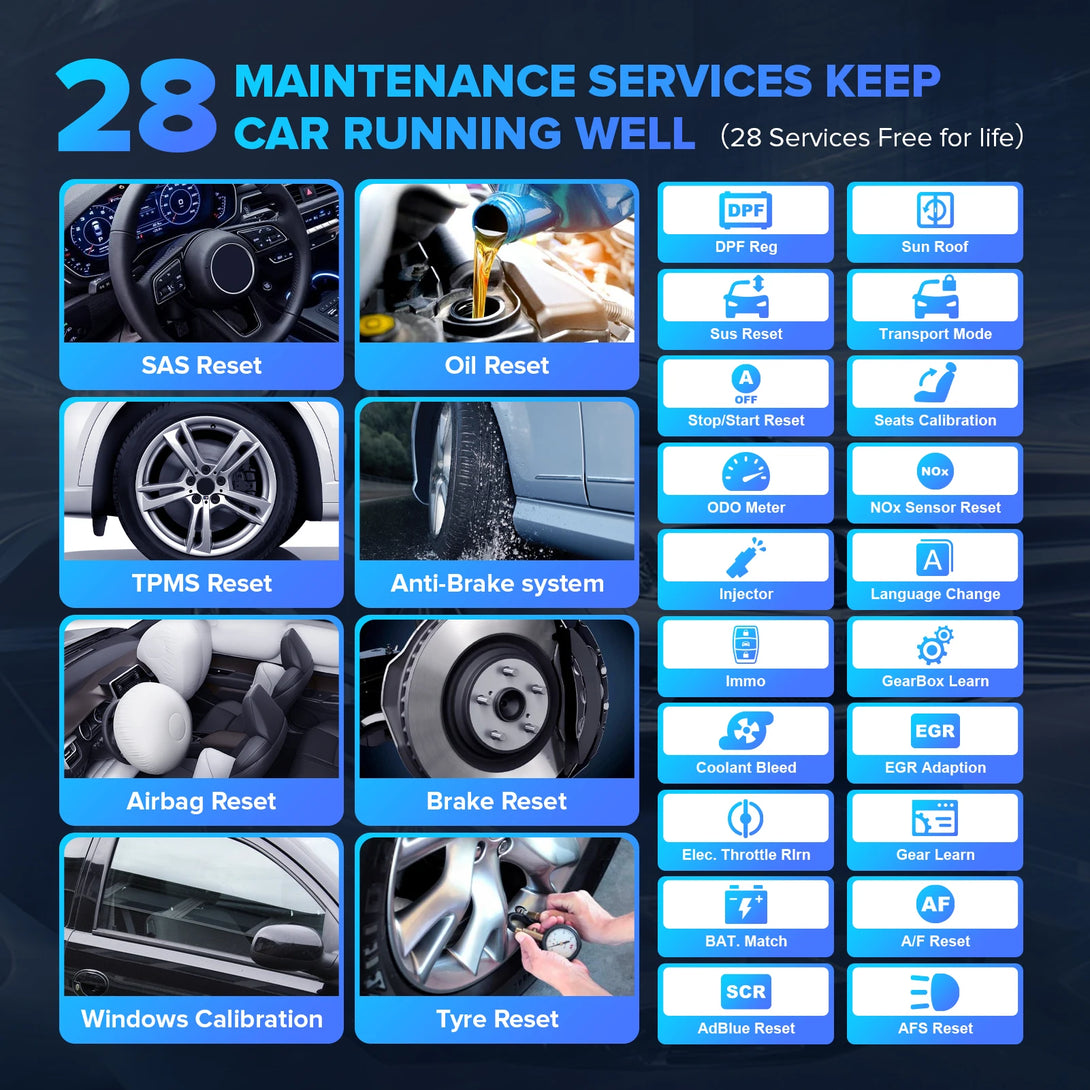 28 MAINTENANCE SERVICES KEEP CAR RUNNING WELL (28 Services Free for life)

SAS Reset

Oil Reset

TPMS Reset

Anti-Brake system

Airbag Reset

Brake Reset

Windows Calibration

Tyre Reset

DPF
DPF Reg

Sun Roof

Sus Reset

Transport Mode

A OFF
Stop/Start Reset

Seats Calibration

ODO Meter

NOx
NOx Sensor Reset

Injector

A
Language Change

Immo

GearBox Learn

Coolant Bleed

EGR
EGR Adaption

Elec. Throttle Rlrn

Gear Learn

BAT. Match

AF
A/F Reset

SCR
AdBlue Reset

AFS Reset